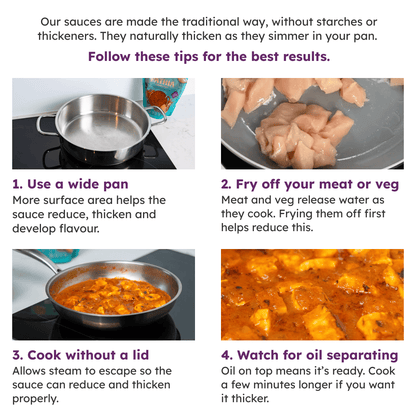 Our sauces are made the traditional way, without starches or thickeners. They naturally thicken as they simmer in your pan.

Follow these tips for the best results.

1. Use a wide pan
More surface area helps the sauce reduce, thicken and develop flavour.

2. Fry off your meat or veg
Meat and veg release water as they cook. Frying them off first helps reduce this.

3. Cook without a lid
Allows steam to escape so the sauce can reduce and thicken properly.

4. Watch for oil separating
Oil on top means it's ready. Cook a few minutes longer if you want it thicker.